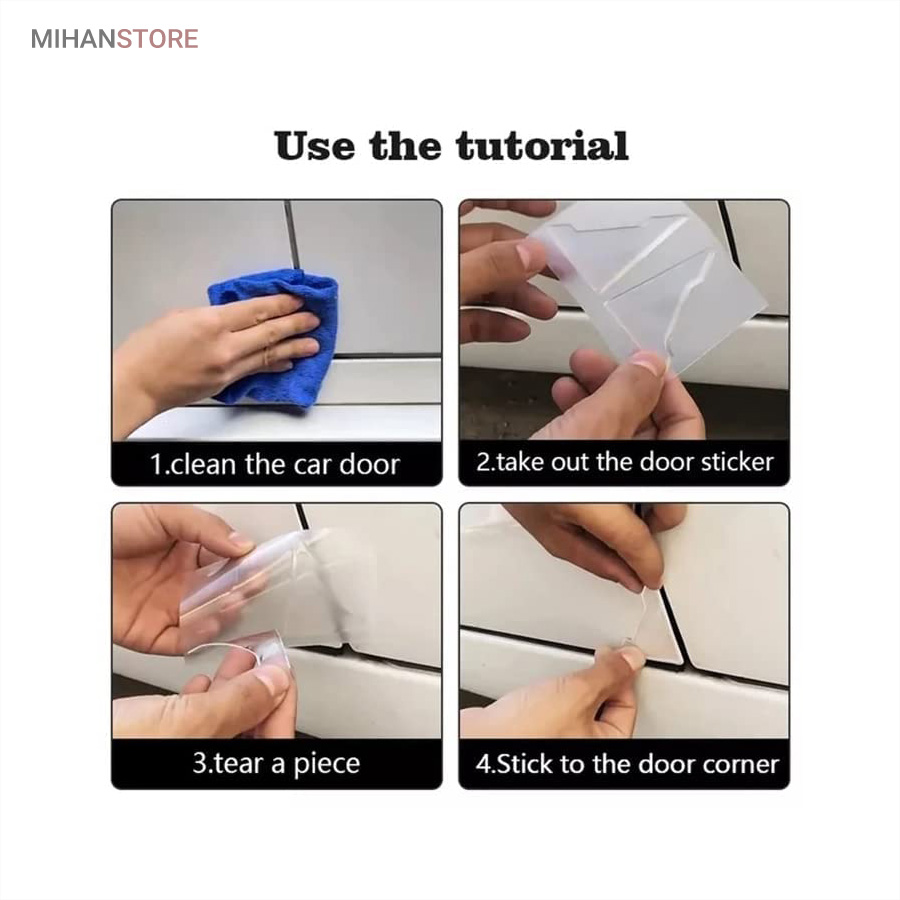 MIHANSTORE

Use the tutorial

1.clean the car door

2.take out the door sticker

3.tear a piece

4.Stick to the door corner